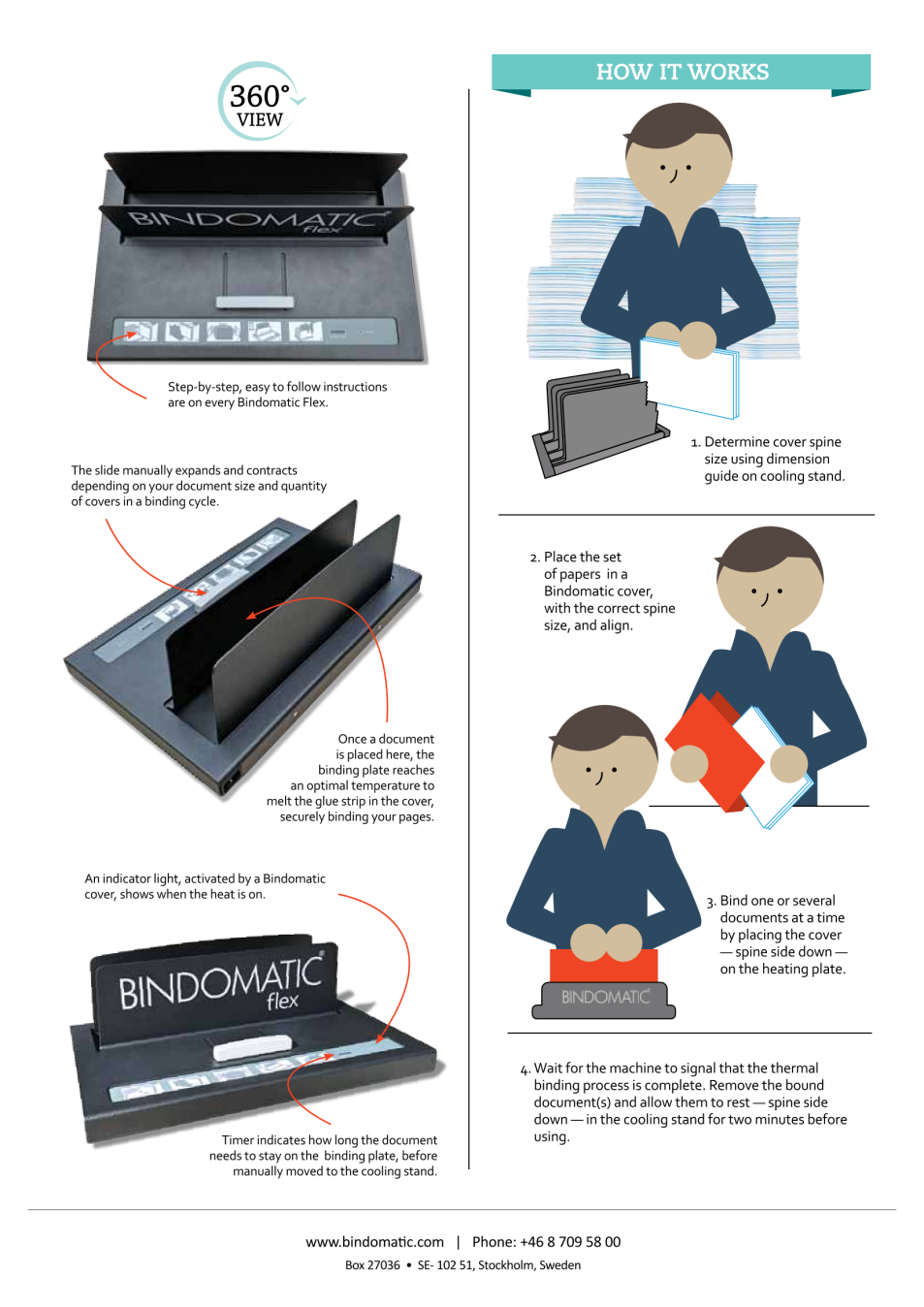 360° VIEW

BINDOMATIC flex

Step-by-step, easy to follow instructions are on every Bindomatic Flex.

The slide manually expands and contracts depending on your document size and quantity of covers in a binding cycle.

Once a document is placed here, the binding plate reaches an optimal temperature to melt the glue strip in the cover, securely binding your pages.

An indicator light, activated by a Bindomatic cover, shows when the heat is on.

BINDOMATIC flex

Timer indicates how long the document needs to stay on the binding plate, before manually moved to the cooling stand.

HOW IT WORKS

1. Determine cover spine size using dimension guide on cooling stand.

2. Place the set of papers in a Bindomatic cover, with the correct spine size, and align.

3. Bind one or several documents at a time by placing the cover — spine side down — on the heating plate.

BINDOMATIC

4. Wait for the machine to signal that the thermal binding process is complete. Remove the bound document(s) and allow them to rest — spine side down — in the cooling stand for two minutes before using.

www.bindomatic.com | Phone: +46 8 709 58 00

Box 27036 • SE- 102 51, Stockholm, Sweden